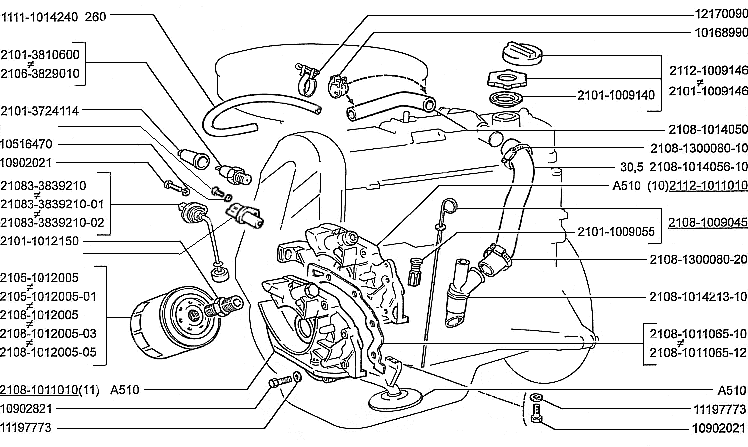 1111-1014240 260
2101-3810600
≠
2106-3829010
2101-3724114
10516470
10902021
21083-3839210
≠
21083-3839210-01
≠
21083-3839210-02
2101-1012150
2105-1012005
≠
2105-1012005-01
≠
2108-1012005
≠
2108-1012005-03
≠
2108-1012005-05
2108-1011010(11) A510
10902821
11197773
12170090
10168990
2112-1009146
≠
2101-1009146
2101-1009140
2108-1014050
2108-1300080-10
30,5 2108-1014056-10
A510 (10)2112-1011010
2108-1009045
2101-1009055
2108-1300080-20
2108-1014213-10
2108-1011065-10
≠
2108-1011065-12
A510
11197773
10902021