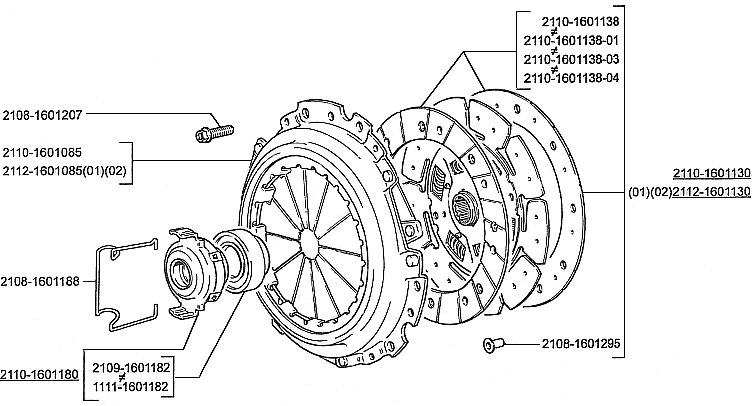 2110-1601138
≠
2110-1601138-01
≠
2110-1601138-03
≠
2110-1601138-04

2108-1601207

2110-1601085
2112-1601085(01)(02)

2110-1601130
(01)(02)2112-1601130

2108-1601188

2108-1601295

2110-1601180

2109-1601182
≠
1111-1601182